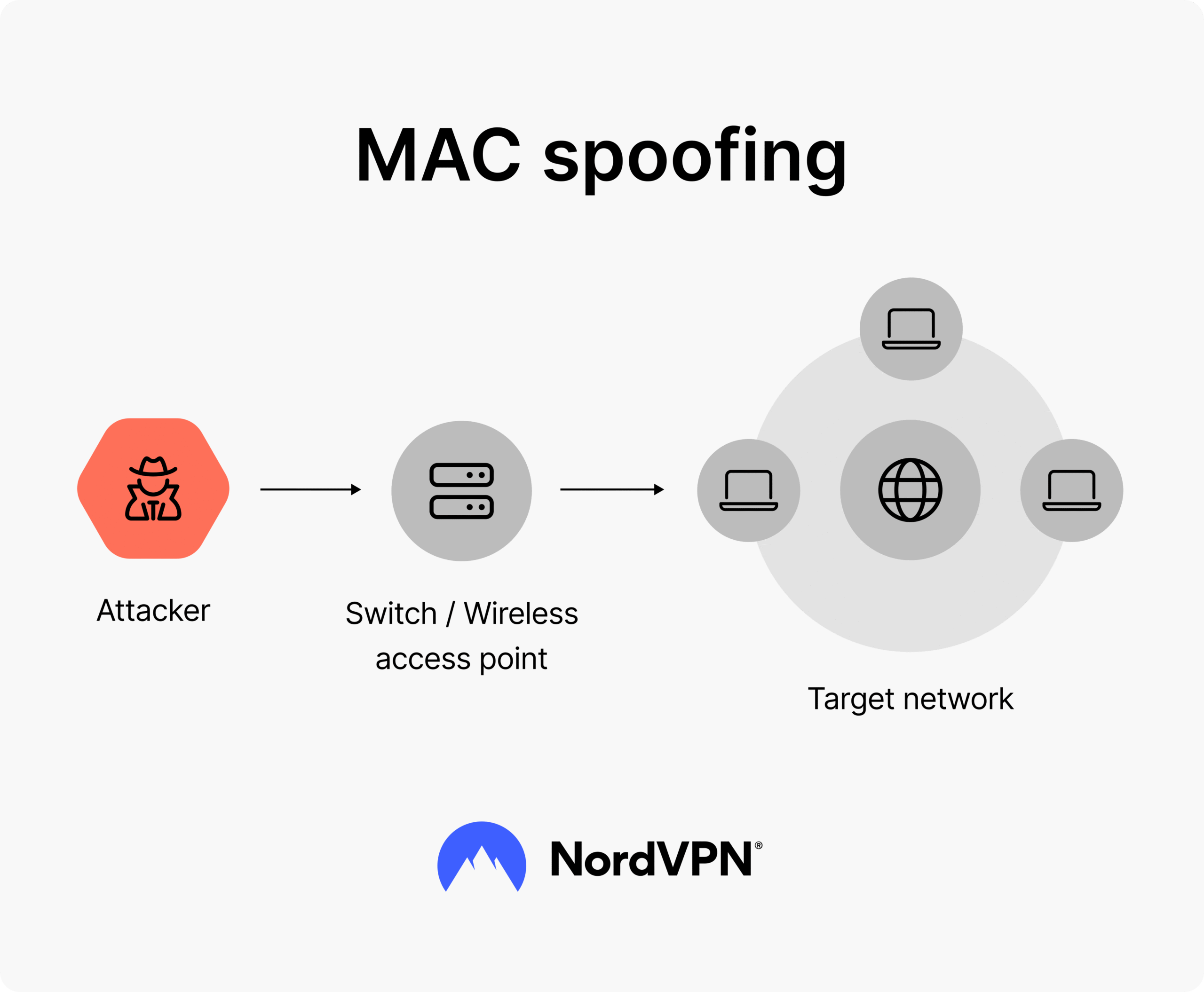 MAC spoofing

Attacker

Switch / Wireless access point

Target network

NordVPN®